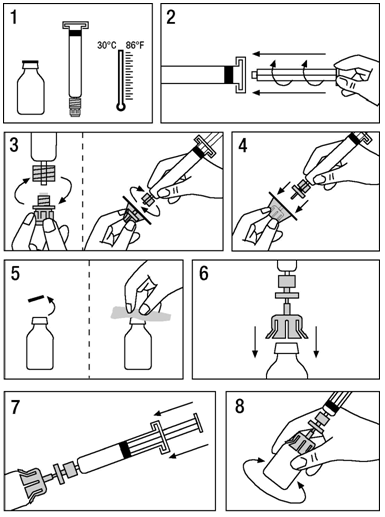 1

30°C 86°F

2

3

4

5

6

7

8